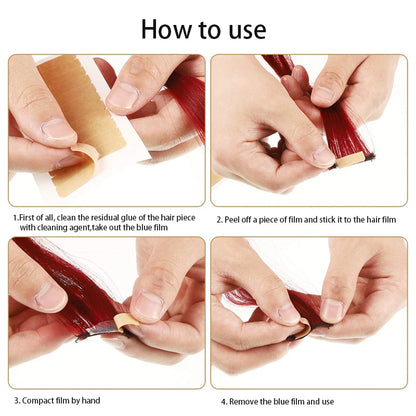 How to use

1.First of all, clean the residual glue of the hair piece with cleaning agent,take out the blue film

2. Peel off a piece of film and stick it to the hair film

3. Compact film by hand

4. Remove the blue film and use